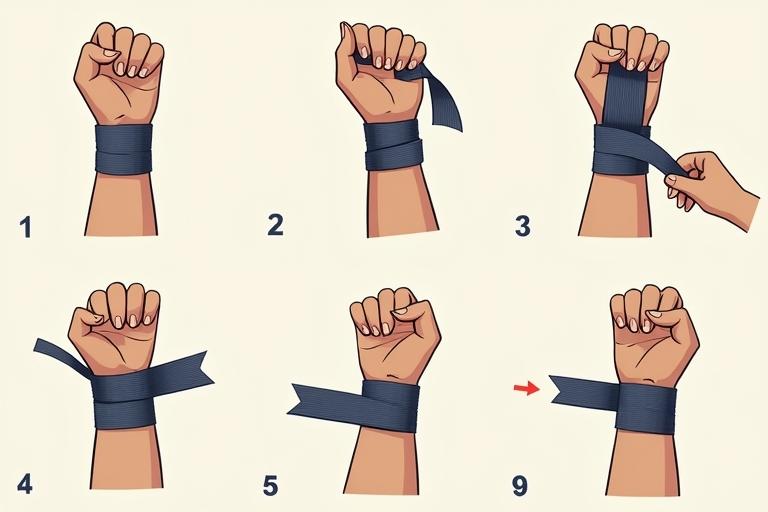 1

2

3

4

5

9